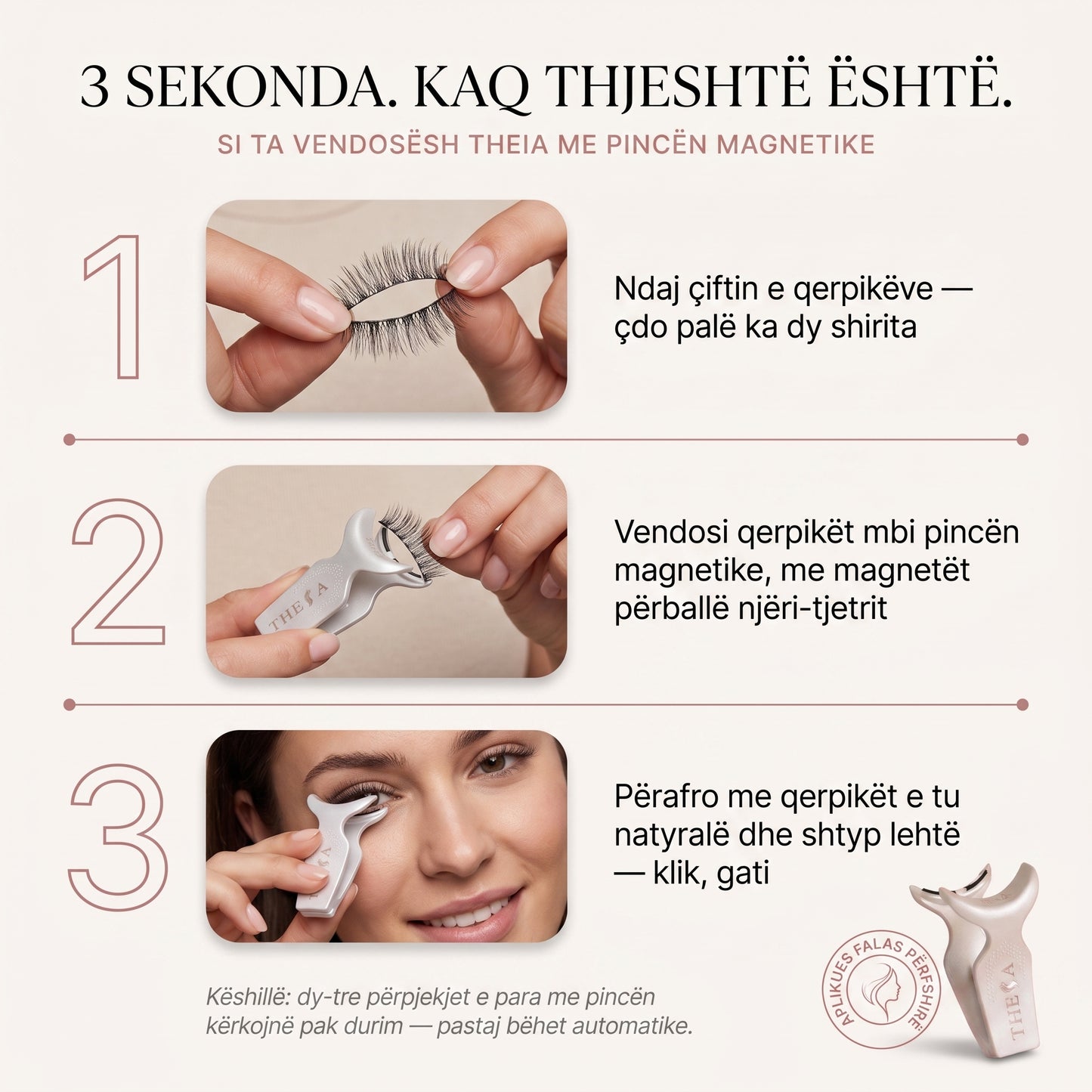 3 SEKONDA. KAQ THJESHTË ËSHTË.

SI TA VENDOSËSH THEIA ME PINCËN MAGNETIKE

1

Ndaj çiftin e qerpikëve — çdo palë ka dy shirita

2

THE A

Vendosi qerpikët mbi pincën magnetike, me magnetët përballë njëri-tjetrit

3

Përafro me qerpikët e tu natyralë dhe shtyp lehtë — klik, gati

Këshillë: dy-tre përpjekjet e para me pincën kërkojnë pak durim — pastaj bëhet automatike.

APLIKUES FALAS PËRFSHIRË

THE A